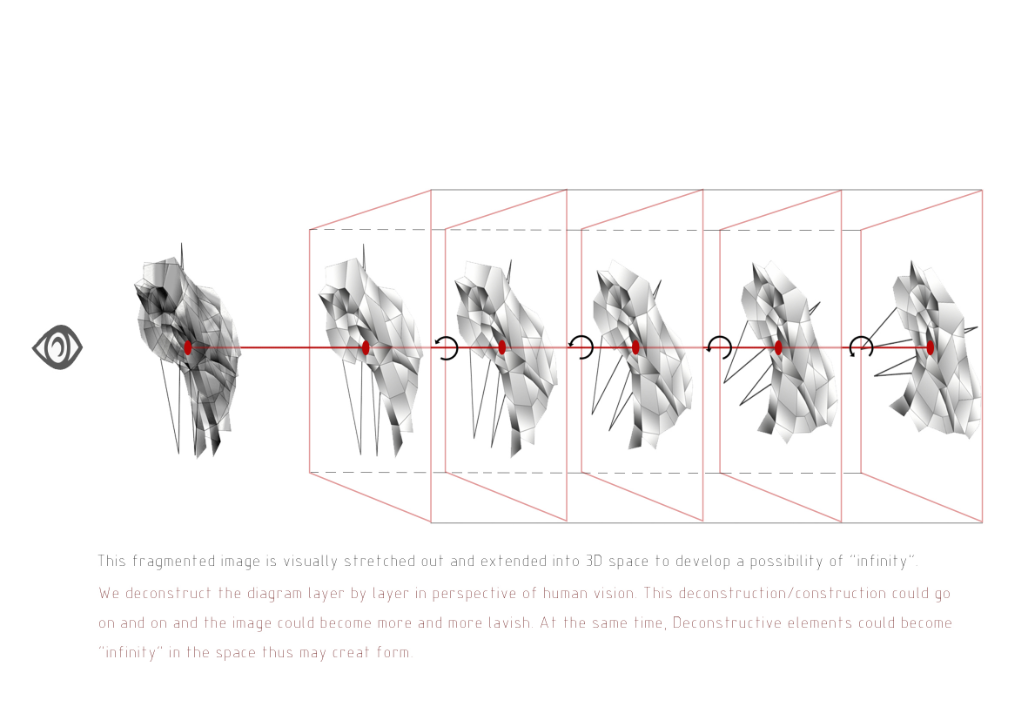 This fragmented image is visually stretched out and extended into 3D space to develop a possibility of "infinity".

We deconstruct the diagram layer by layer in perspective of human vision. This deconstruction/construction could go on and on and the image could become more and more lavish. At the same time, Deconstructive elements could become "infinity" in the space thus may creat form.