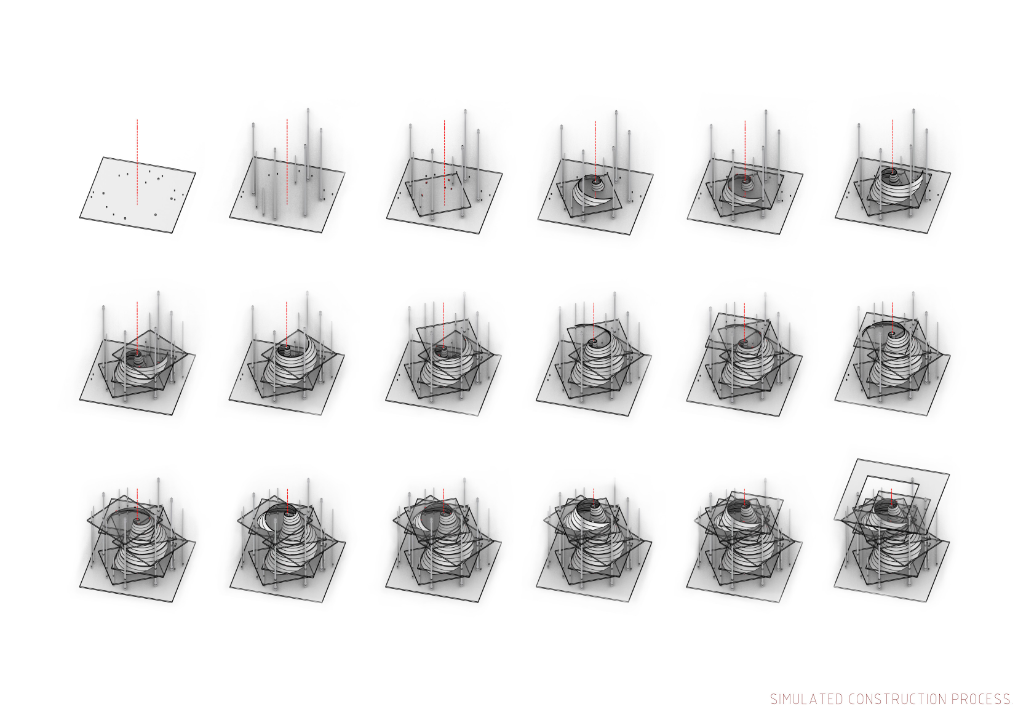 SIMULATED CONSTRUCTION PROCESS