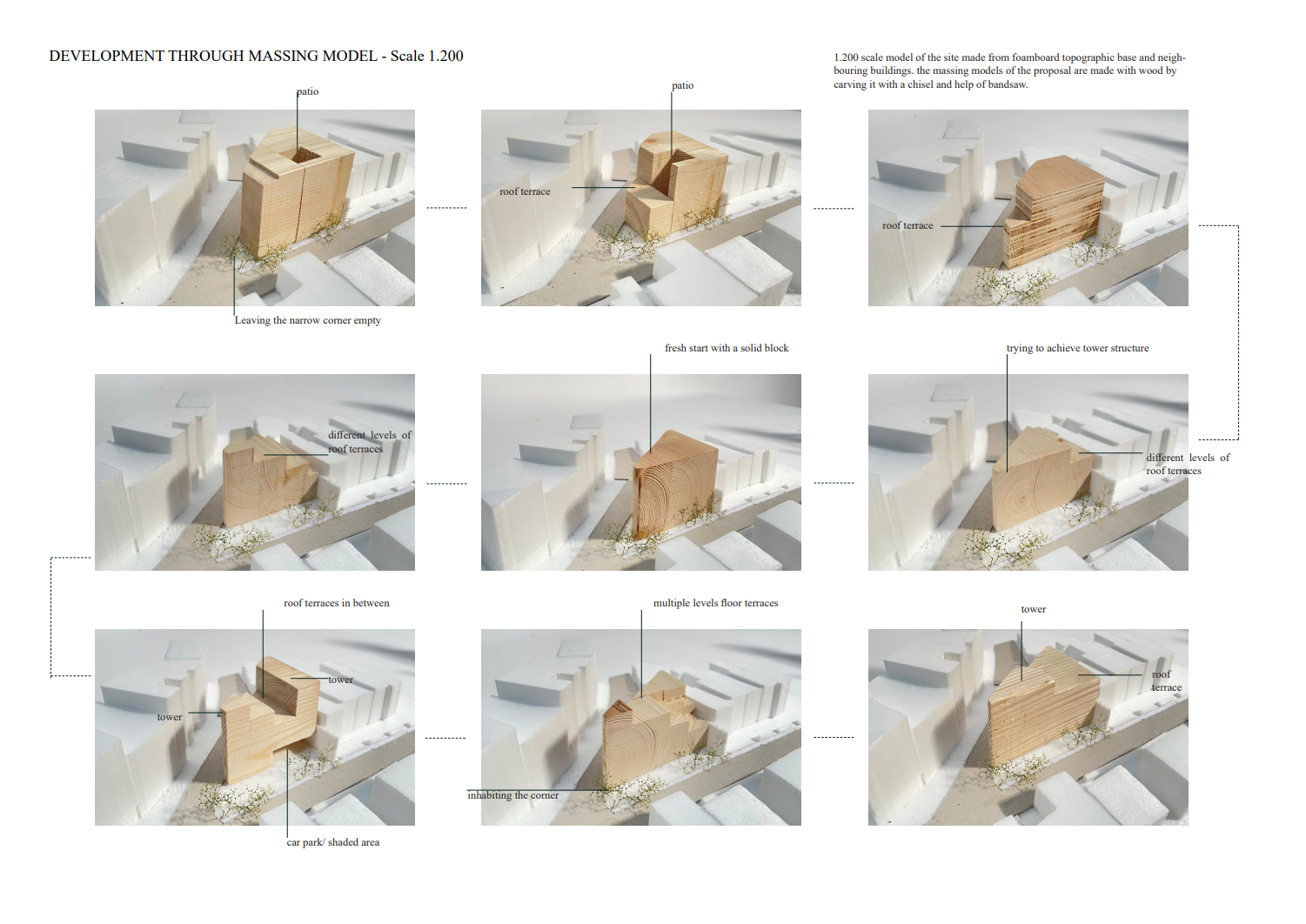 DEVELOPMENT THROUGH MASSING MODEL - Scale 1.200

1.200 scale model of the site made from foamboard topographic base and neighbouring buildings. the massing models of the proposal are made with wood by carving it with a chisel and help of bandsaw.

patio

Leaving the narrow corner empty

patio

roof terrace

roof terrace

different levels of roof terraces

fresh start with a solid block

trying to achieve tower structure

different levels of roof terraces

roof terraces in between

tower

tower

car park/ shaded area

multiple levels floor terraces

inhabiting the corner

tower

roof terrace